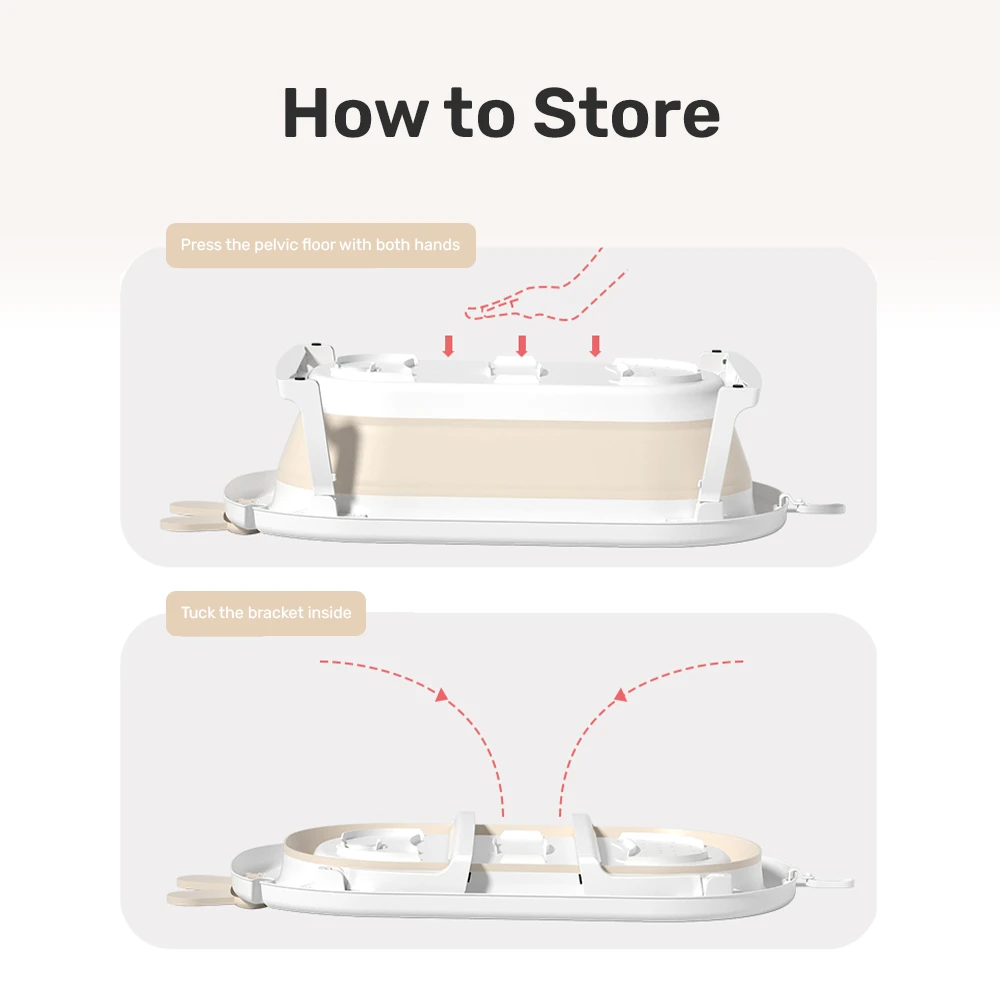 How to Store

Press the pelvic floor with both hands

Tuck the bracket inside