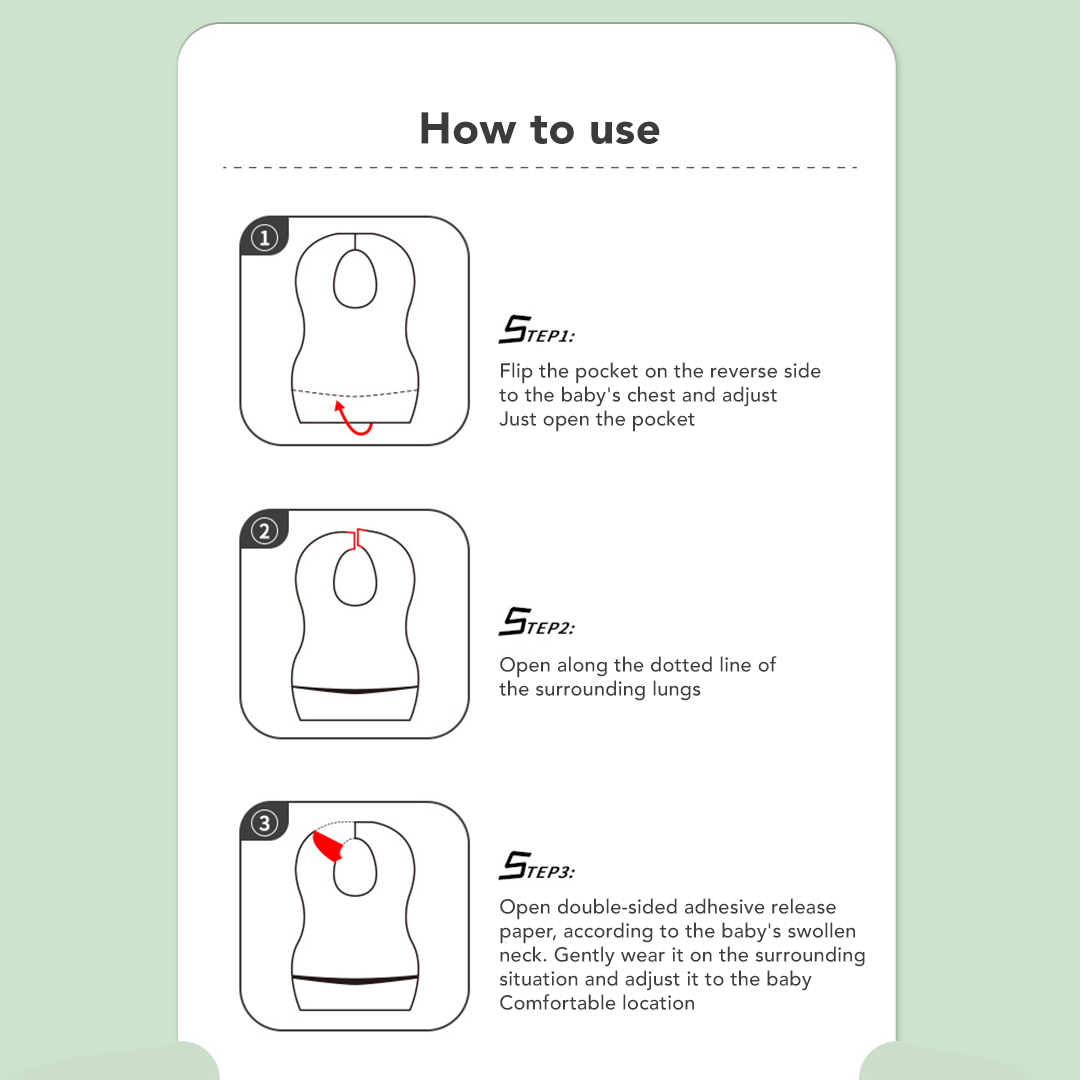 How to use

①

STEP1:

Flip the pocket on the reverse side to the baby's chest and adjust Just open the pocket

②

STEP2:

Open along the dotted line of the surrounding lungs

③

STEP3:

Open double-sided adhesive release paper, according to the baby's swollen neck. Gently wear it on the surrounding situation and adjust it to the baby Comfortable location