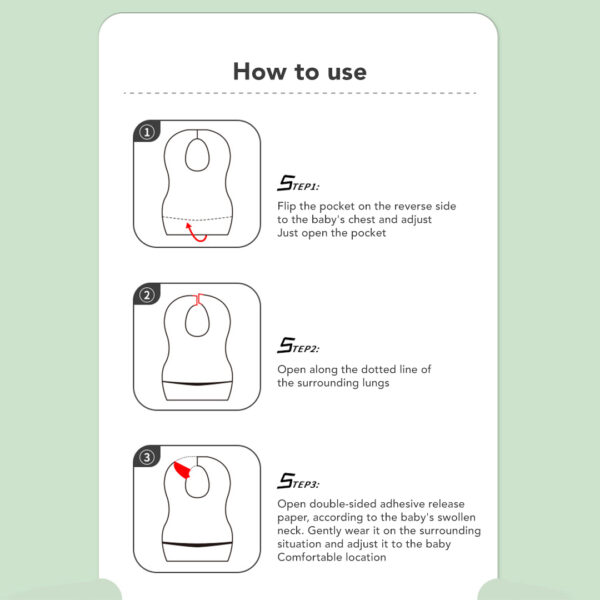 How to use

①

STEP1:

Flip the pocket on the reverse side to the baby's chest and adjust Just open the pocket

②

STEP2:

Open along the dotted line of the surrounding lungs

③

STEP3:

Open double-sided adhesive release paper, according to the baby's swollen neck. Gently wear it on the surrounding situation and adjust it to the baby Comfortable location