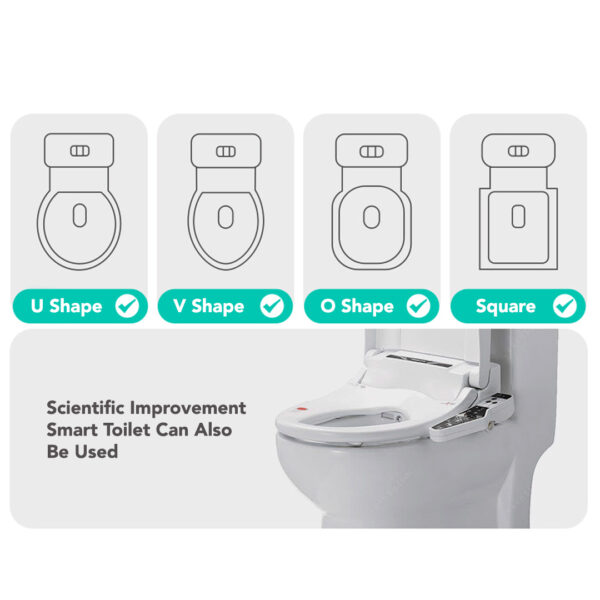 U Shape

V Shape

O Shape

Square

Scientific Improvement Smart Toilet Can Also Be Used