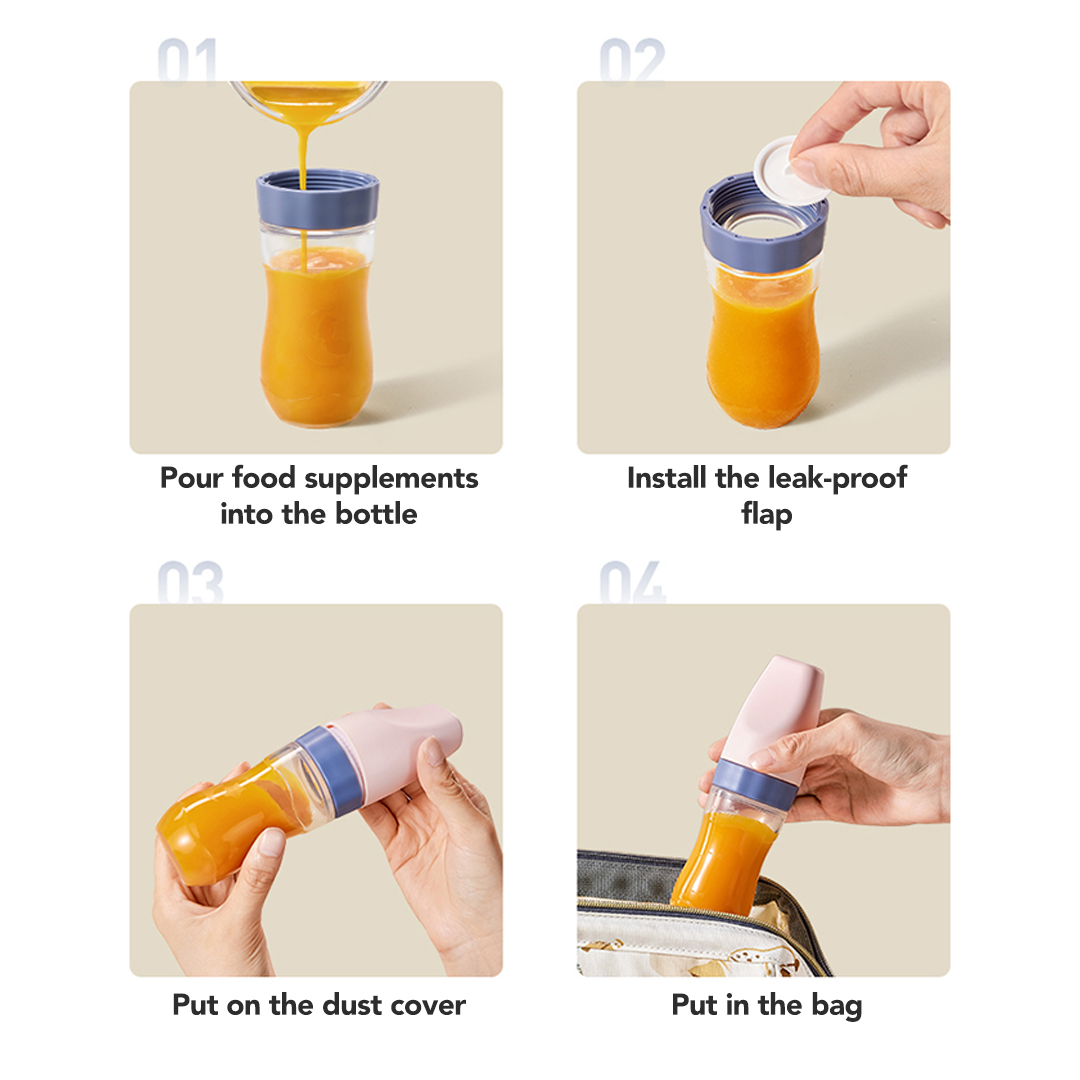 01

Pour food supplements into the bottle

02

Install the leak-proof flap

03

Put on the dust cover

04

Put in the bag