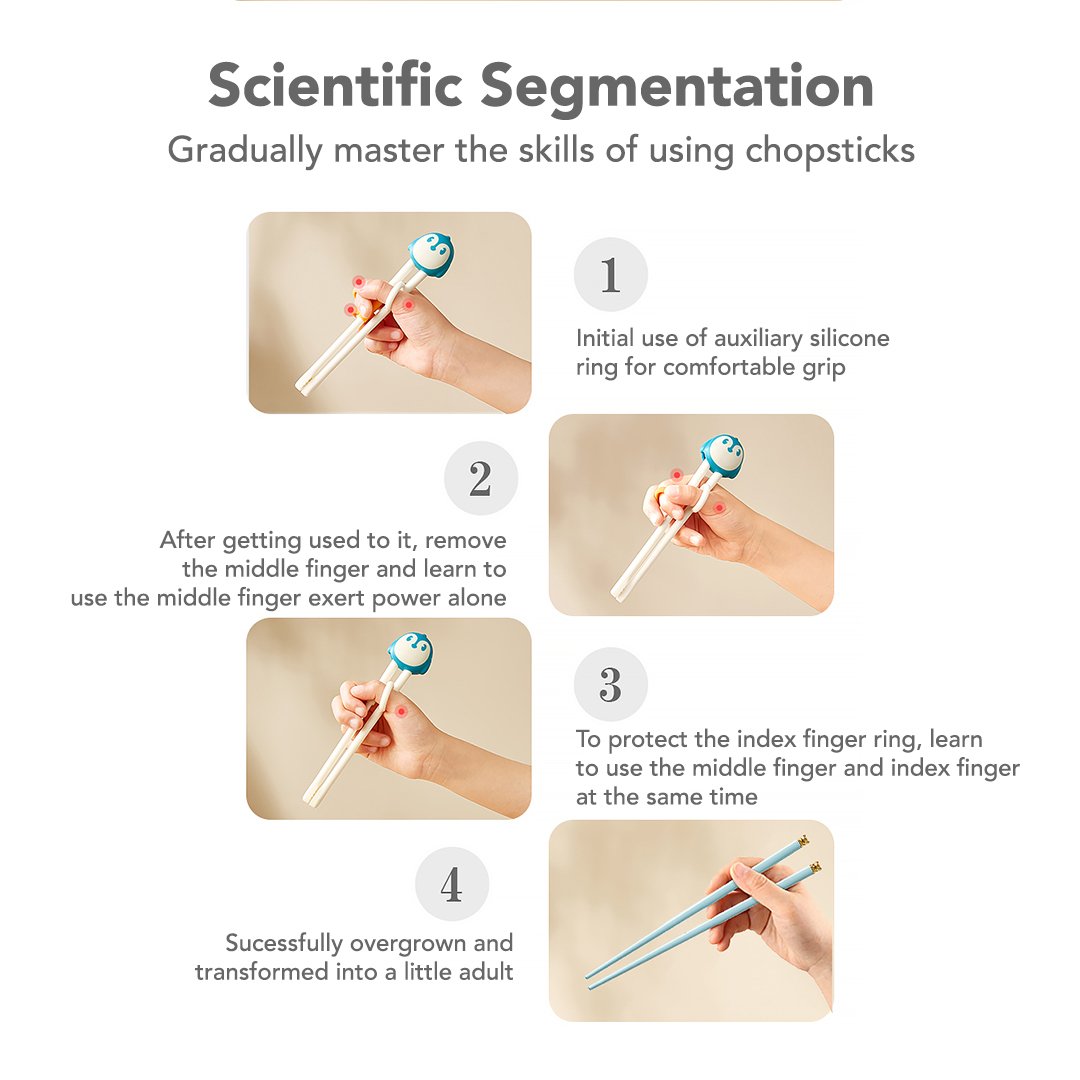 Scientific Segmentation

Gradually master the skills of using chopsticks

1

Initial use of auxiliary silicone ring for comfortable grip

2

After getting used to it, remove the middle finger and learn to use the middle finger exert power alone

3

To protect the index finger ring, learn to use the middle finger and index finger at the same time

4

Sucessfully overgrown and transformed into a little adult